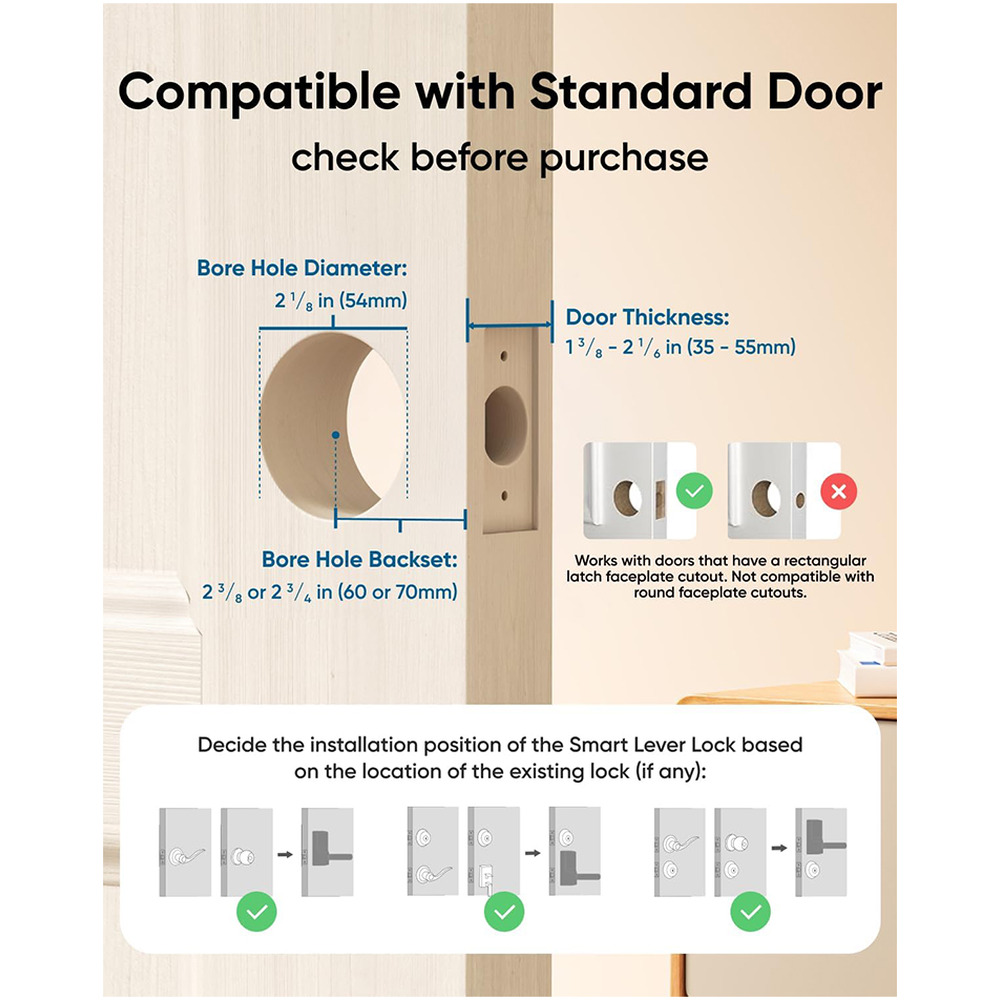 Compatible with Standard Door

check before purchase

Bore Hole Diameter:
2 $^1/_8$ in (54mm)

Door Thickness:
1 $^3/_8$ - 2 $^1/_6$ in (35 - 55mm)

Bore Hole Backset:
2 $^3/_8$ or 2 $^3/_4$ in (60 or 70mm)

Works with doors that have a rectangular latch faceplate cutout. Not compatible with round faceplate cutouts.

Decide the installation position of the Smart Lever Lock based on the location of the existing lock (if any):